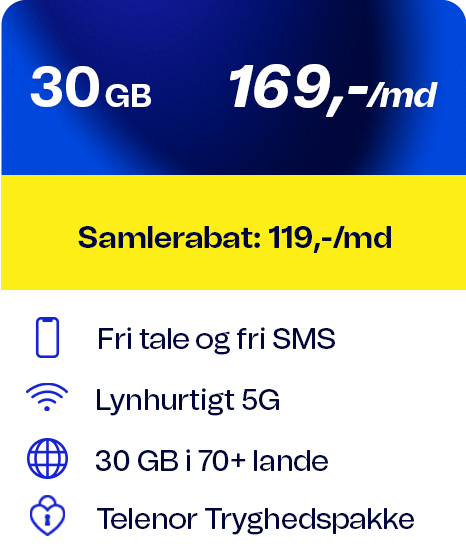 30 GB 169,-/md

Samlerabat: 119,-/md

Fri tale og fri SMS

Lynhurtigt 5G

30 GB i 70+ lande

Telenor Tryghedspakke