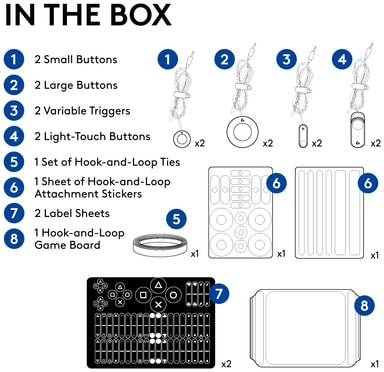 IN THE BOX

1 2 Small Buttons
2 2 Large Buttons
3 2 Variable Triggers
4 2 Light-Touch Buttons
5 1 Set of Hook-and-Loop Ties
6 1 Sheet of Hook-and-Loop Attachment Stickers
7 2 Label Sheets
8 1 Hook-and-Loop Game Board

1 x2
2 x2
3 x2
4 x2
5 x1
6 x1
6 x1
7 x2
8 x1